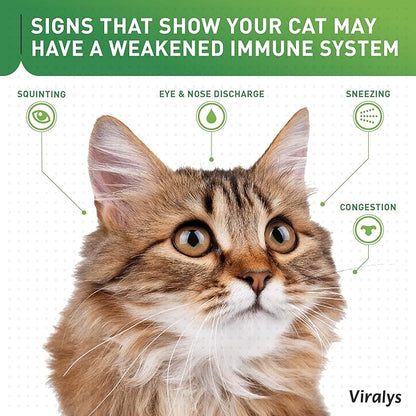 SIGNS THAT SHOW YOUR CAT MAY HAVE A WEAKENED IMMUNE SYSTEM

SQUINTING

EYE & NOSE DISCHARGE

SNEEZING

CONGESTION

Viralys