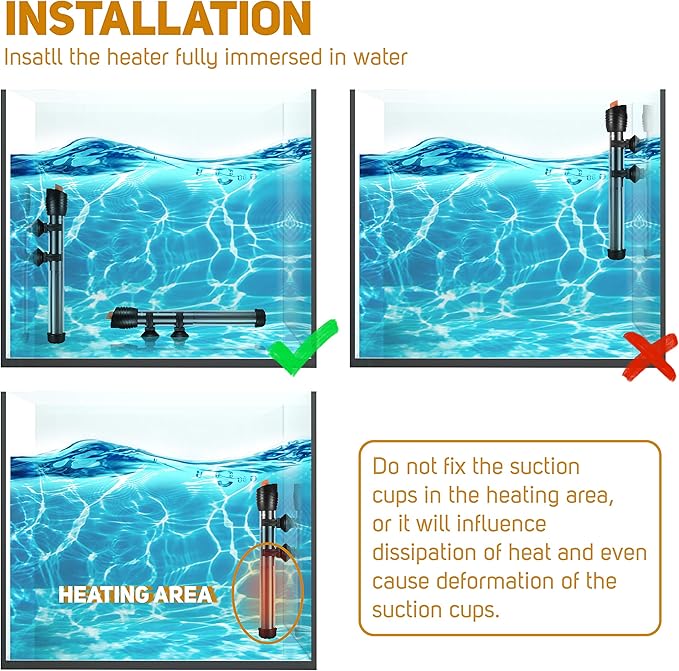 INSTALLATION

Insatll the heater fully immersed in water

HEATING AREA

Do not fix the suction cups in the heating area, or it will influence dissipation of heat and even cause deformation of the suction cups.