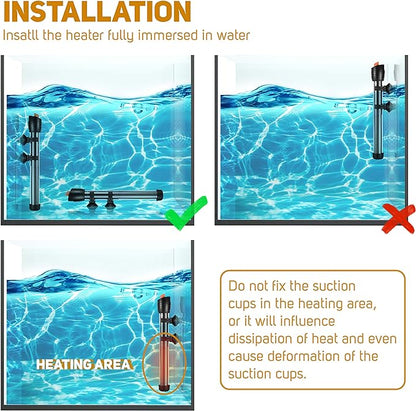 INSTALLATION

Insatll the heater fully immersed in water

HEATING AREA

Do not fix the suction cups in the heating area, or it will influence dissipation of heat and even cause deformation of the suction cups.