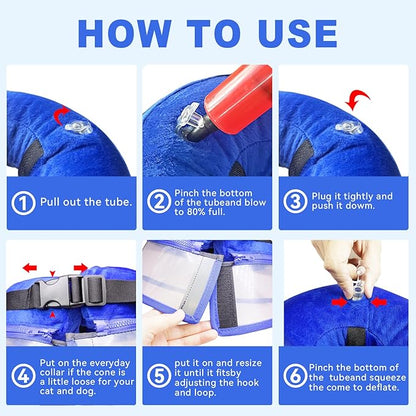 HOW TO USE

① Pull out the tube.

② Pinch the bottom of the tubeand blow to 80% full.

③ Plug it tightly and push it dowm.

④ Put on the everyday collar if the cone is a little loose for your cat and dog.

⑤ put it on and resize it until it fitsby adjusting the hook and loop.

⑥ Pinch the bottom of the tubeand squeeze the come to deflate.