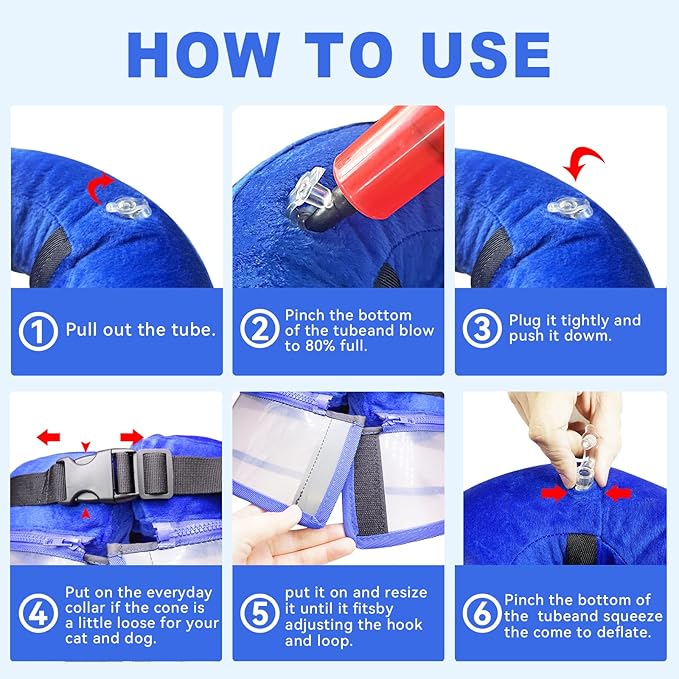 HOW TO USE

① Pull out the tube.

② Pinch the bottom of the tubeand blow to 80% full.

③ Plug it tightly and push it dowm.

④ Put on the everyday collar if the cone is a little loose for your cat and dog.

⑤ put it on and resize it until it fitsby adjusting the hook and loop.

⑥ Pinch the bottom of the tubeand squeeze the come to deflate.