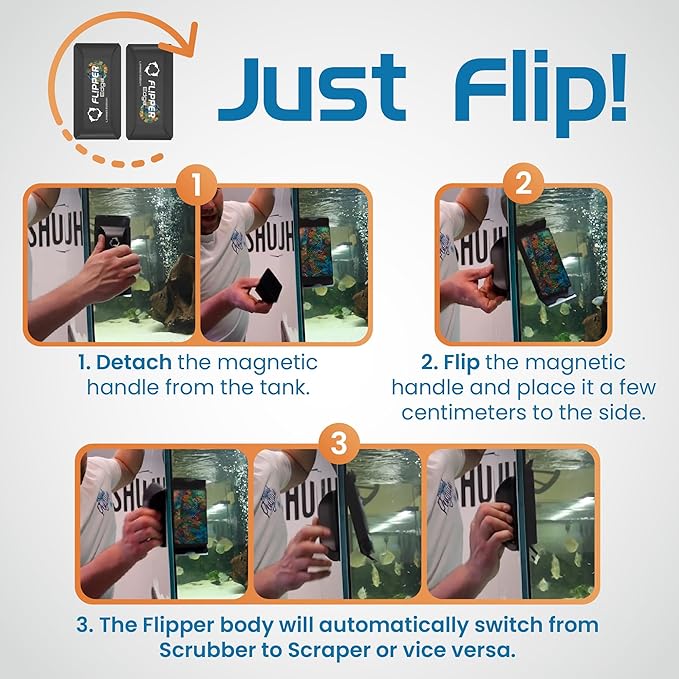 FLIPPER Edge

FLIPPER Edge

Just Flip!

1

SHUJH

SHUJH

1. Detach the magnetic handle from the tank.

2

SHUJH

2. Flip the magnetic handle and place it a few centimeters to the side.

3

SHUJH

SHUJH

SHUJH

3. The Flipper body will automatically switch from Scrubber to Scraper or vice versa.