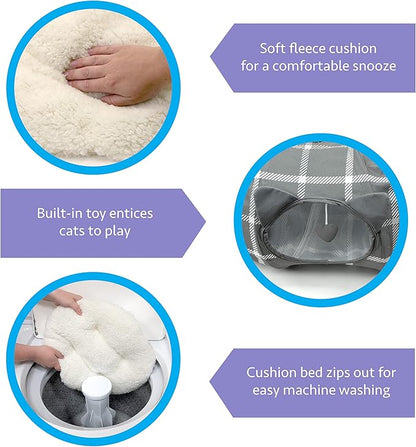 Soft fleece cushion for a comfortable snooze

Built-in toy entices cats to play

Cushion bed zips out for easy machine washing