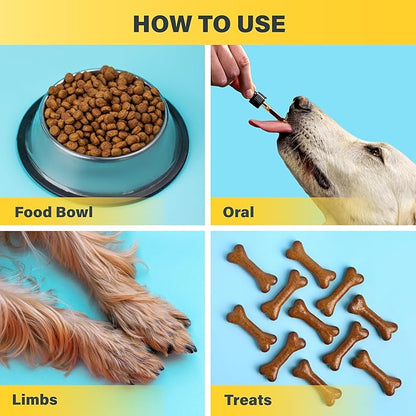 HOW TO USE

Food Bowl

Oral

Limbs

Treats