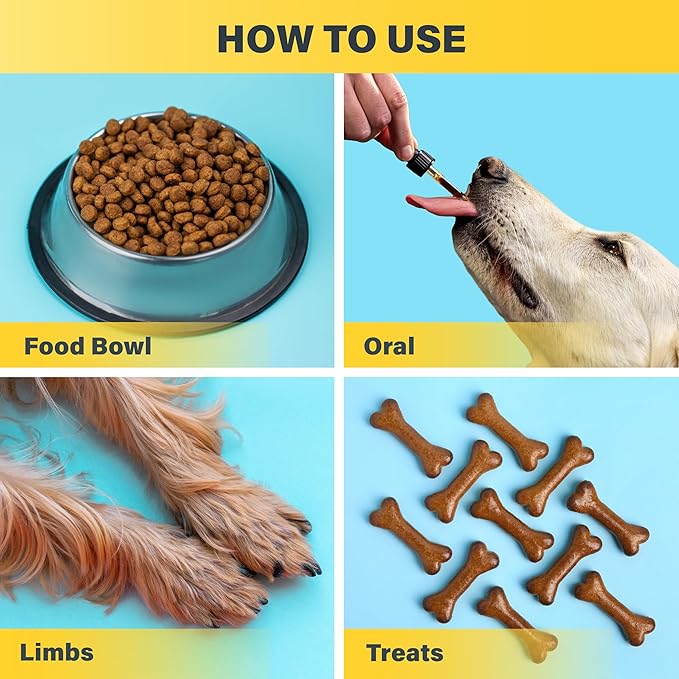 HOW TO USE

Food Bowl

Oral

Limbs

Treats