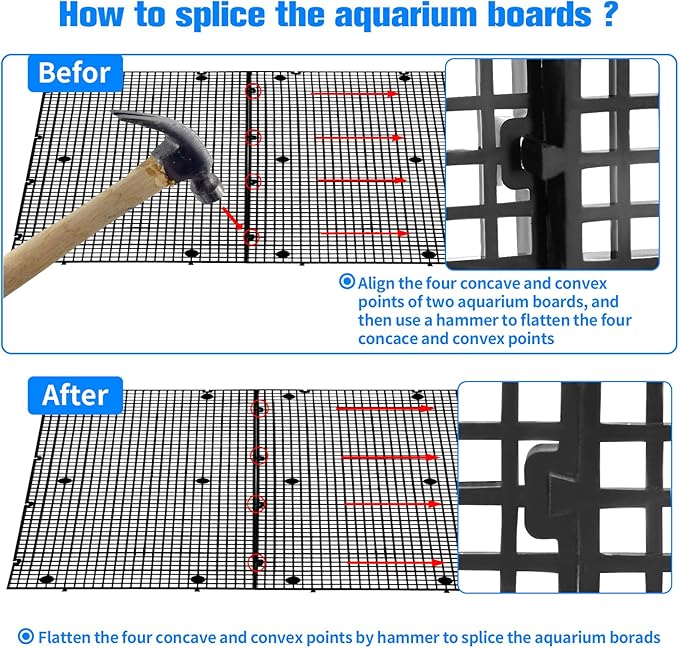 How to splice the aquarium boards ?

Befor

Align the four concave and convex points of two aquarium boards, and then use a hammer to flatten the four concace and convex points

After

Flatten the four concave and convex points by hammer to splice the aquarium borads