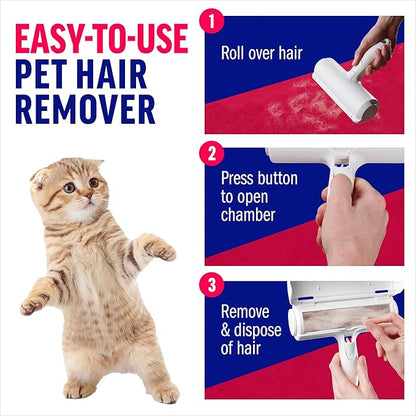 EASY-TO-USE
PET HAIR
REMOVER

1
Roll over hair

2
Press button to open chamber

3
Remove & dispose of hair