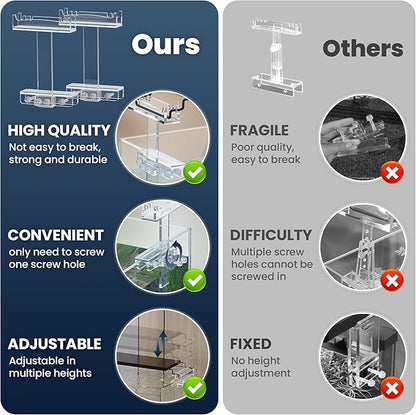 Ours

HIGH QUALITY
Not easy to break, strong and durable

CONVENIENT
only need to screw one screw hole

ADJUSTABLE
Adjustable in multiple heights

Others

FRAGILE
Poor quality, easy to break

DIFFICULTY
Multiple screw holes cannot be screwed in

FIXED
No height adjustment