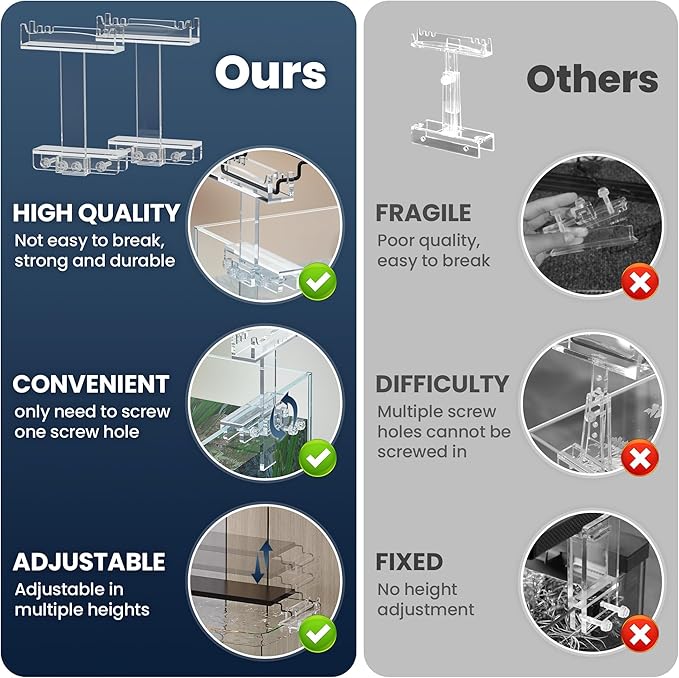 Ours

HIGH QUALITY
Not easy to break, strong and durable

CONVENIENT
only need to screw one screw hole

ADJUSTABLE
Adjustable in multiple heights

Others

FRAGILE
Poor quality, easy to break

DIFFICULTY
Multiple screw holes cannot be screwed in

FIXED
No height adjustment