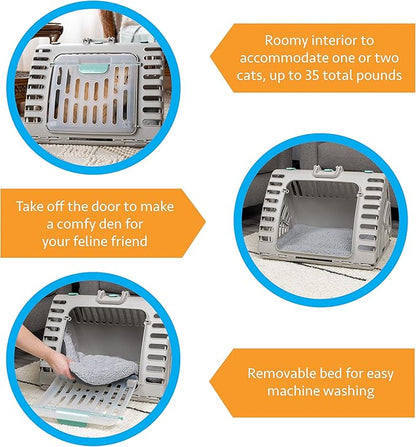 Roomy interior to accommodate one or two cats, up to 35 total pounds

Take off the door to make a comfy den for your feline friend

Removable bed for easy machine washing