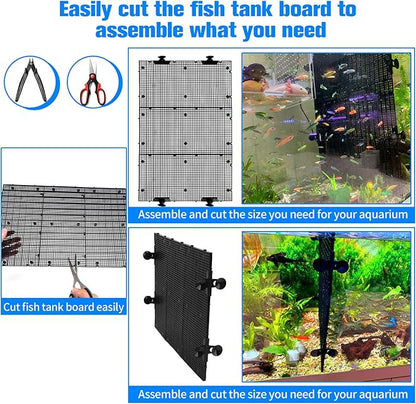 Easily cut the fish tank board to assemble what you need

Assemble and cut the size you need for your aquarium

Cut fish tank board easily

Assemble and cut the size you need for your aquarium