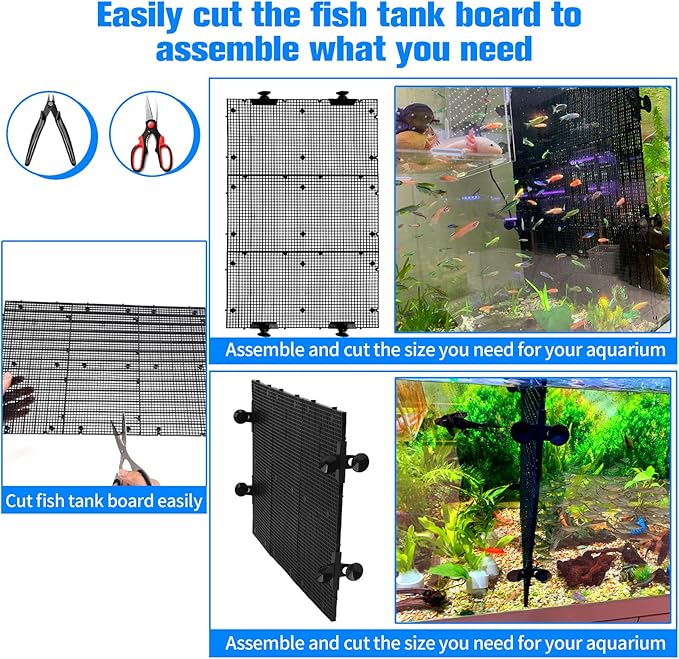 Easily cut the fish tank board to assemble what you need

Assemble and cut the size you need for your aquarium

Cut fish tank board easily

Assemble and cut the size you need for your aquarium