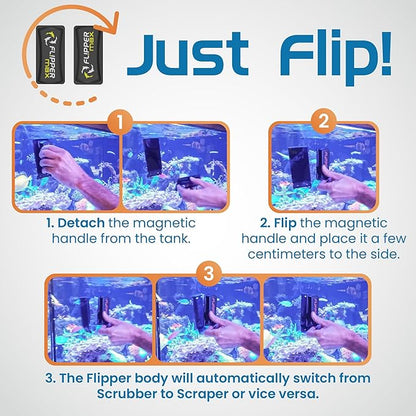 FLIPPER max

FLIPPER max

Just Flip!

1

2

1. Detach the magnetic handle from the tank.

2. Flip the magnetic handle and place it a few centimeters to the side.

3

3. The Flipper body will automatically switch from Scrubber to Scraper or vice versa.