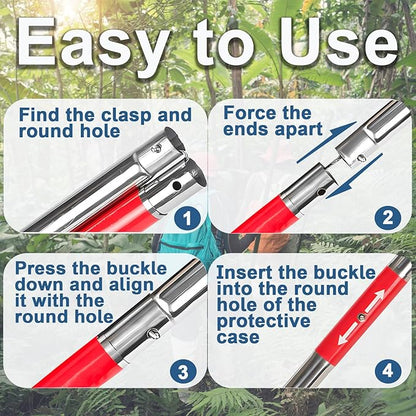 Easy to Use

Find the clasp and round hole

1

Force the ends apart

2

Press the buckle down and align it with the round hole

3

Insert the buckle into the round hole of the protective case

4