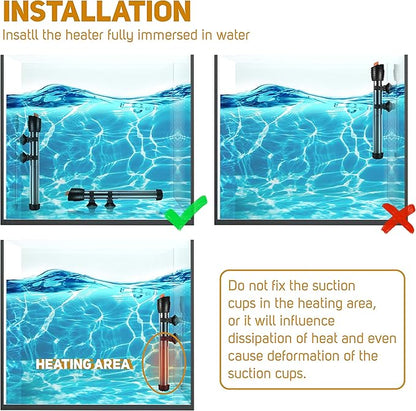 INSTALLATION
Insatll the heater fully immersed in water

HEATING AREA

Do not fix the suction cups in the heating area, or it will influence dissipation of heat and even cause deformation of the suction cups.