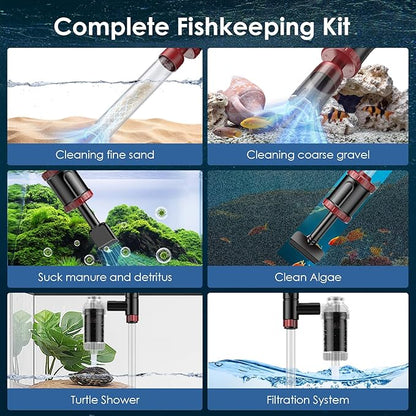 Complete Fishkeeping Kit

Cleaning fine sand

Cleaning coarse gravel

Suck manure and detritus

Clean Algae

Turtle Shower

Filtration System