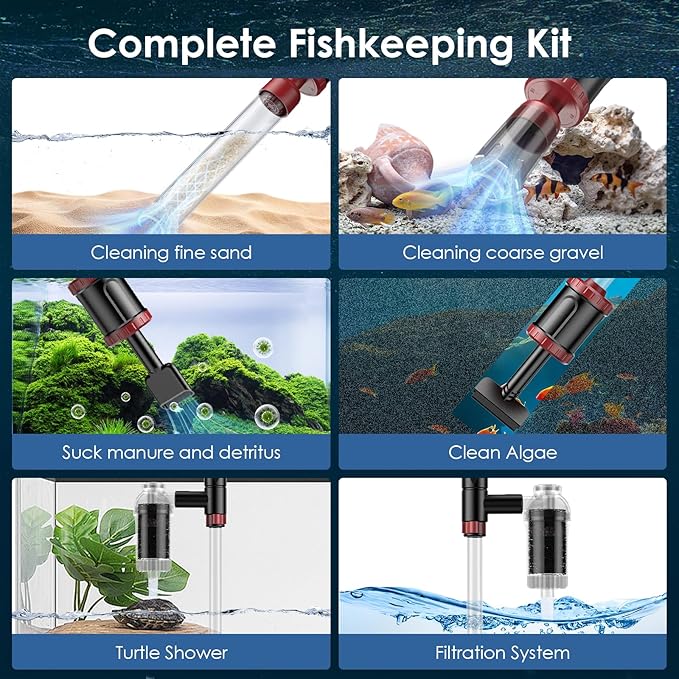 Complete Fishkeeping Kit

Cleaning fine sand

Cleaning coarse gravel

Suck manure and detritus

Clean Algae

Turtle Shower

Filtration System