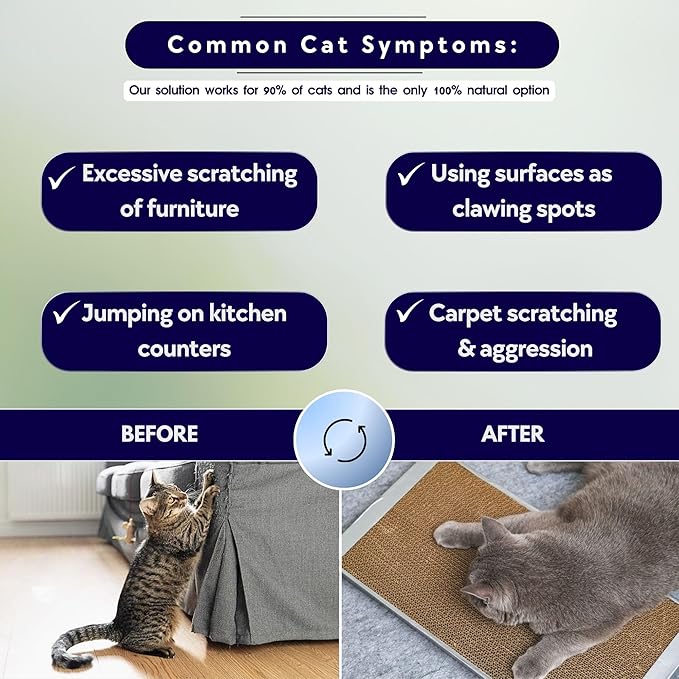 Common Cat Symptoms:

Our solution works for 90% of cats and is the only 100% natural option

✓ Excessive scratching of furniture

✓ Using surfaces as clawing spots

✓ Jumping on kitchen counters

✓ Carpet scratching & aggression

BEFORE

AFTER