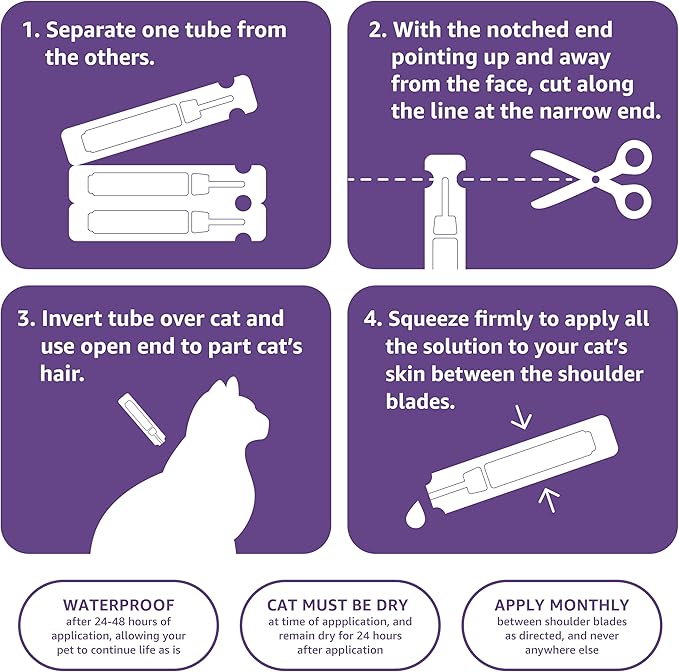 1. Separate one tube from the others.

2. With the notched end pointing up and away from the face, cut along the line at the narrow end.

3. Invert tube over cat and use open end to part cat's hair.

4. Squeeze firmly to apply all the solution to your cat's skin between the shoulder blades.

WATERPROOF
after 24-48 hours of application, allowing your pet to continue life as is

CAT MUST BE DRY
at time of appplication, and remain dry for 24 hours after application

APPLY MONTHLY
between shoulder blades as directed, and never anywhere else