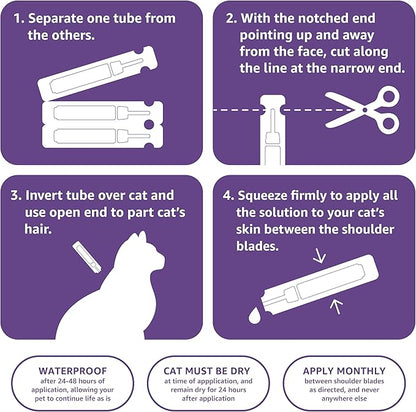 1. Separate one tube from the others.

2. With the notched end pointing up and away from the face, cut along the line at the narrow end.

3. Invert tube over cat and use open end to part cat's hair.

4. Squeeze firmly to apply all the solution to your cat's skin between the shoulder blades.

WATERPROOF
after 24-48 hours of application, allowing your pet to continue life as is

CAT MUST BE DRY
at time of appplication, and remain dry for 24 hours after application

APPLY MONTHLY
between shoulder blades as directed, and never anywhere else