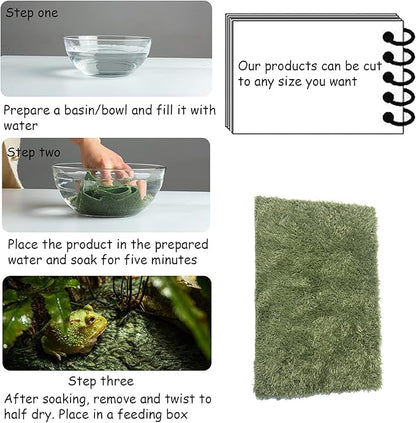 Step one

Prepare a basin/bowl and fill it with water

Step two

Place the product in the prepared water and soak for five minutes

Step three

After soaking, remove and twist to half dry. Place in a feeding box

Our products can be cut to any size you want