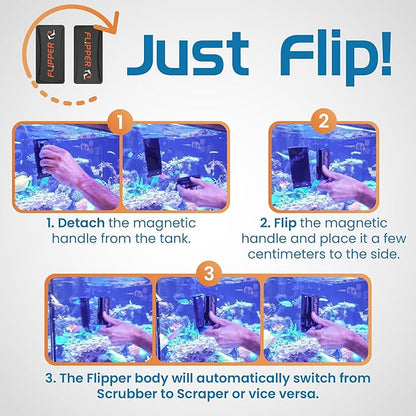 FLIPPER

FLIPPER

Just Flip!

1

2

1. Detach the magnetic handle from the tank.

2. Flip the magnetic handle and place it a few centimeters to the side.

3

3. The Flipper body will automatically switch from Scrubber to Scraper or vice versa.