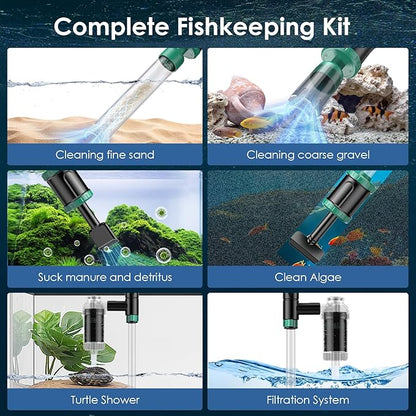 Complete Fishkeeping Kit

Cleaning fine sand

Cleaning coarse gravel

Suck manure and detritus

Clean Algae

Turtle Shower

Filtration System