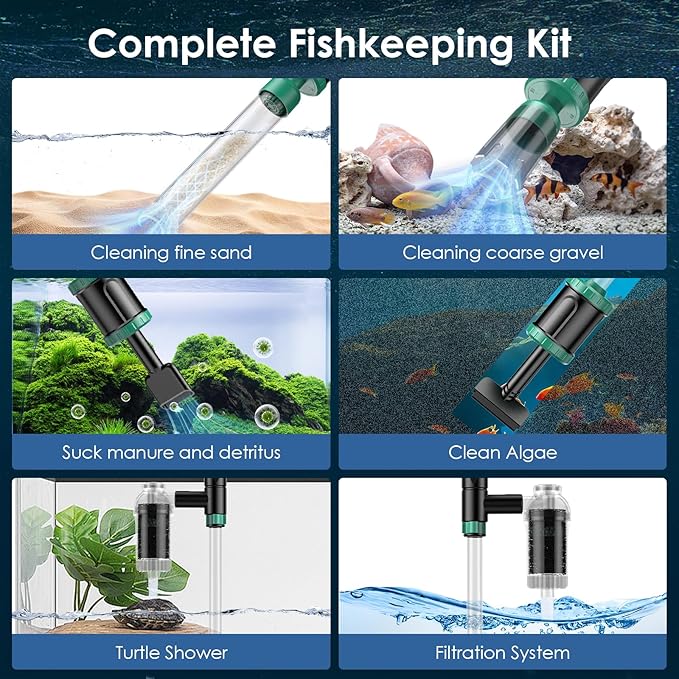 Complete Fishkeeping Kit

Cleaning fine sand

Cleaning coarse gravel

Suck manure and detritus

Clean Algae

Turtle Shower

Filtration System