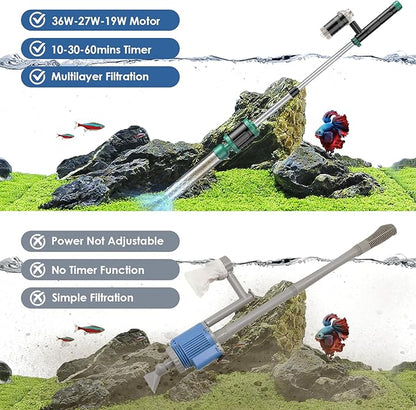 36W-27W-19W Motor

10-30-60mins Timer

Multilayer Filtration

Power Not Adjustable

No Timer Function

Simple Filtration