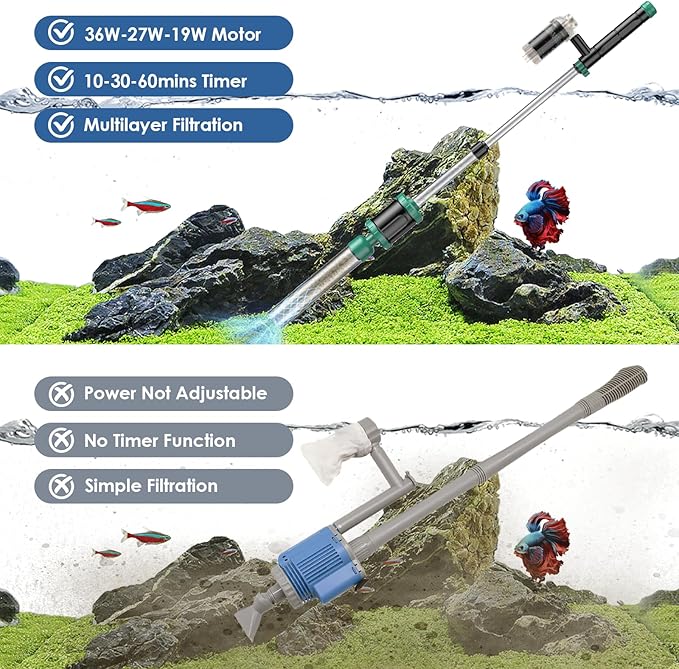 36W-27W-19W Motor
10-30-60mins Timer
Multilayer Filtration

Power Not Adjustable
No Timer Function
Simple Filtration