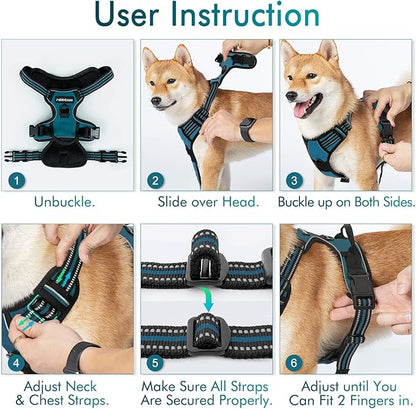 User Instruction

1
Unbuckle.

2
Slide over Head.

3
Buckle up on Both Sides.

4
Adjust Neck & Chest Straps.

5
Make Sure All Straps Are Secured Properly.

6
Adjust until You Can Fit 2 Fingers in.