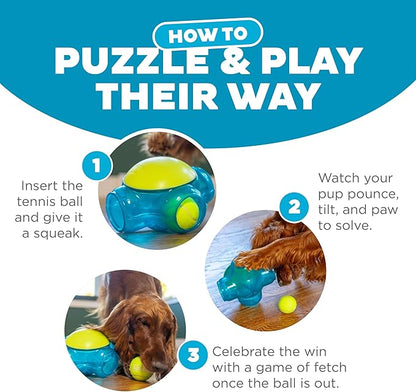 HOW TO
PUZZLE & PLAY THEIR WAY

1
Insert the tennis ball and give it a squeak.

2
Watch your pup pounce, tilt, and paw to solve.

3
Celebrate the win with a game of fetch once the ball is out.