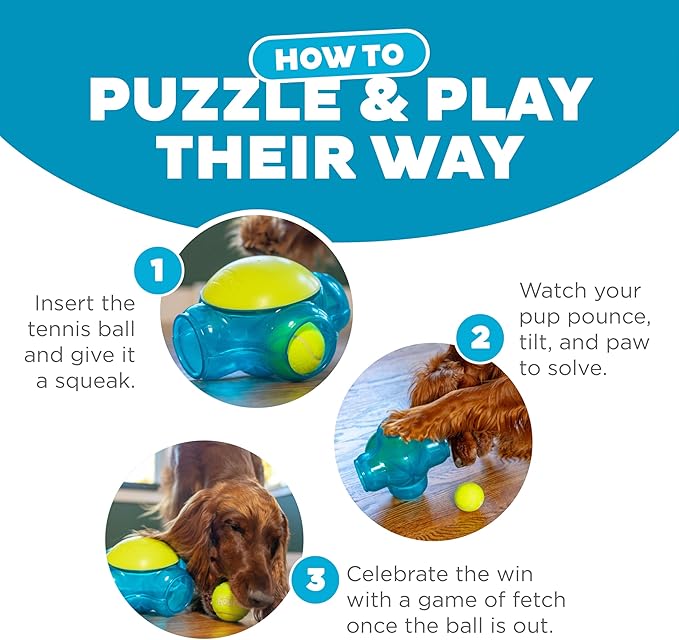 HOW TO
PUZZLE & PLAY THEIR WAY

1
Insert the tennis ball and give it a squeak.

2
Watch your pup pounce, tilt, and paw to solve.

3
Celebrate the win with a game of fetch once the ball is out.