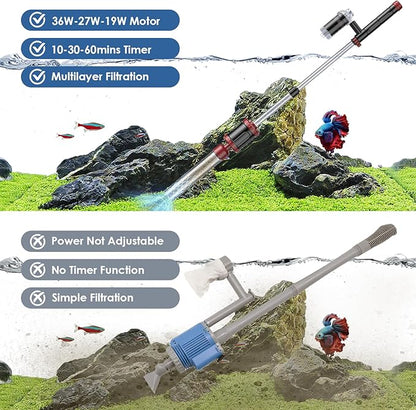 36W-27W-19W Motor

10-30-60mins Timer

Multilayer Filtration

Power Not Adjustable

No Timer Function

Simple Filtration