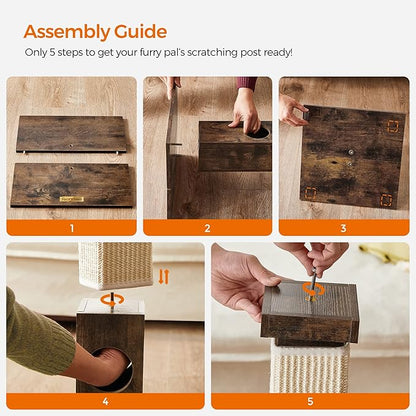 Assembly Guide

Only 5 steps to get your furry pal's scratching post ready!

1

2

3

4

5