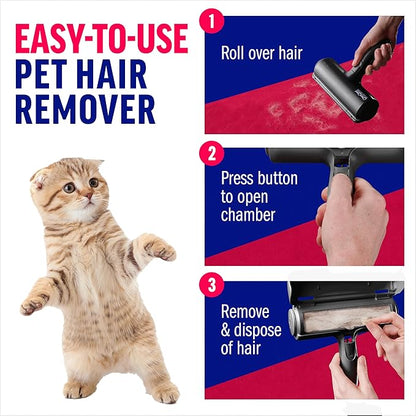 EASY-TO-USE
PET HAIR
REMOVER

1
Roll over hair

2
Press button to open chamber

3
Remove & dispose of hair