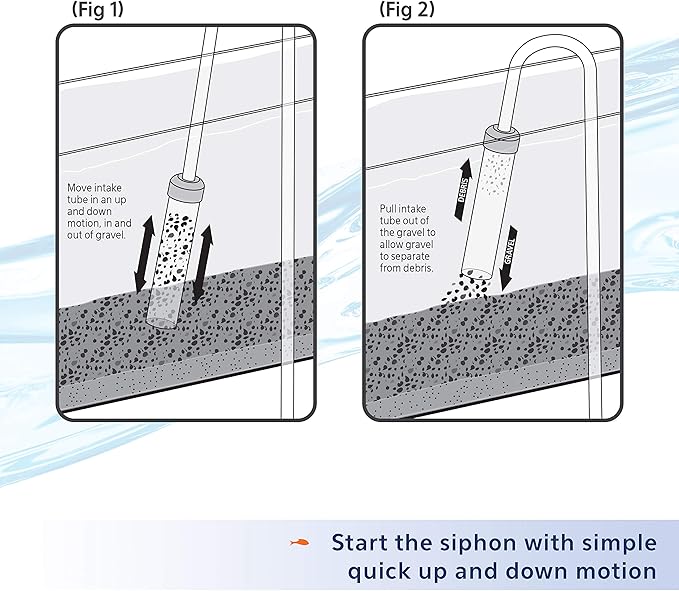 (Fig 1)

Move intake tube in an up and down motion, in and out of gravel.

(Fig 2)

Pull intake tube out of the gravel to allow gravel to separate from debris.

DEBRIS

GRAVEL

Start the siphon with simple quick up and down motion