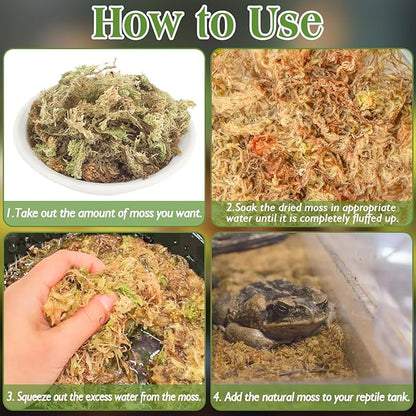 How to Use

1.Take out the amount of moss you want.

2.Soak the dried moss in appropriate water until it is completely fluffed up.

3. Squeeze out the excess water from the moss.

4. Add the natural moss to your reptile tank.