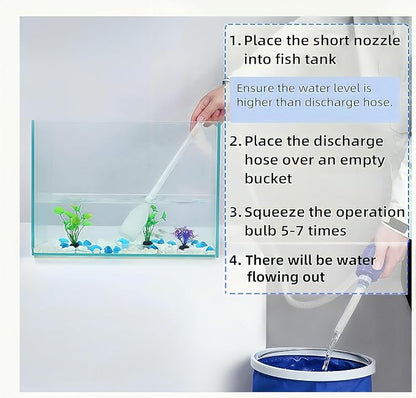 1. Place the short nozzle into fish tank

Ensure the water level is higher than discharge hose.

2. Place the discharge hose over an empty bucket

3. Squeeze the operation bulb 5-7 times

4. There will be water flowing out