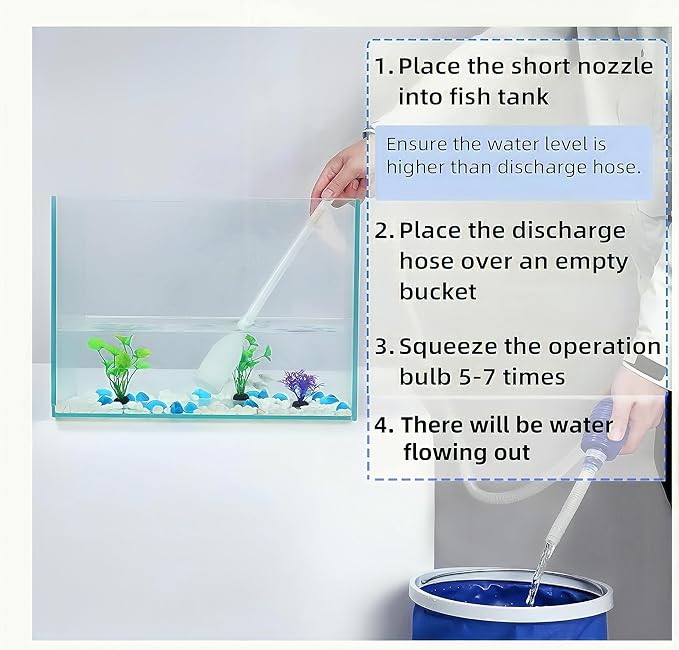 1. Place the short nozzle into fish tank

Ensure the water level is higher than discharge hose.

2. Place the discharge hose over an empty bucket

3. Squeeze the operation bulb 5-7 times

4. There will be water flowing out