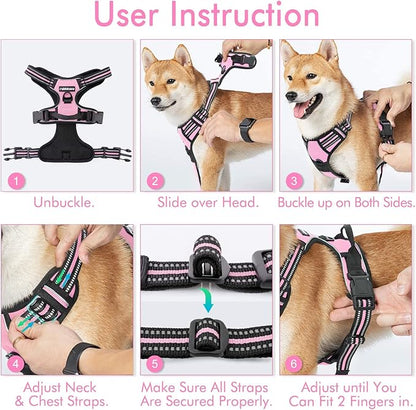 User Instruction

1

Unbuckle.

2

Slide over Head.

3

Buckle up on Both Sides.

4

Adjust Neck & Chest Straps.

5

Make Sure All Straps Are Secured Properly.

6

Adjust until You Can Fit 2 Fingers in.