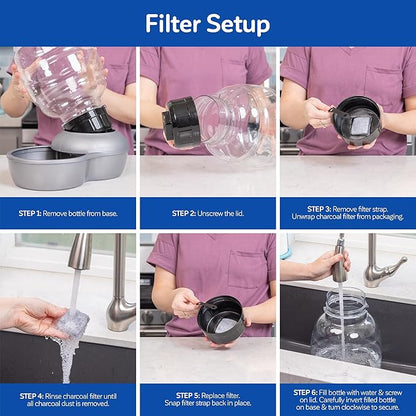 Filter Setup

STEP 1: Remove bottle from base.

STEP 2: Unscrew the lid.

STEP 3: Remove filter strap. Unwrap charcoal filter from packaging.

STEP 4: Rinse charcoal filter until all charcoal dust is removed.

STEP 5: Replace filter. Snap filter strap back in place.

STEP 6: Fill bottle with water & screw on lid. Carefully invert filled bottle on base & turn clockwise to secure.