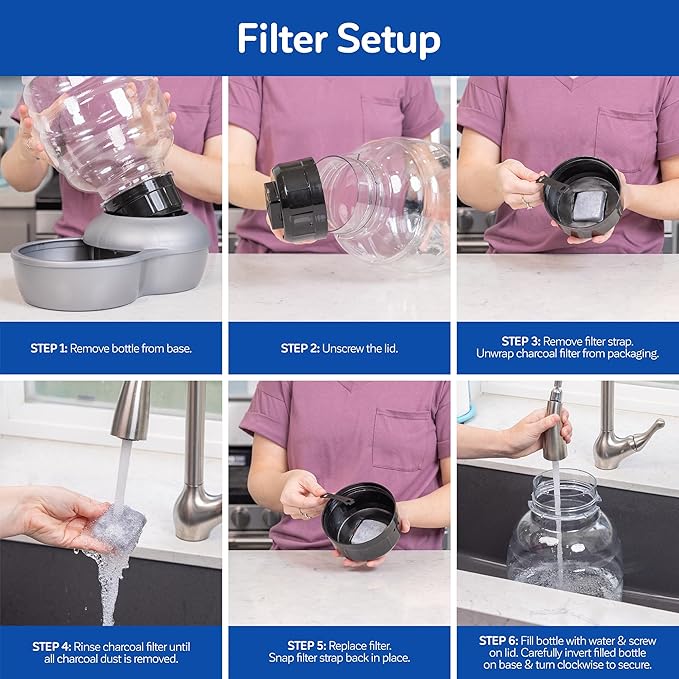 Filter Setup

STEP 1: Remove bottle from base.

STEP 2: Unscrew the lid.

STEP 3: Remove filter strap. Unwrap charcoal filter from packaging.

STEP 4: Rinse charcoal filter until all charcoal dust is removed.

STEP 5: Replace filter. Snap filter strap back in place.

STEP 6: Fill bottle with water & screw on lid. Carefully invert filled bottle on base & turn clockwise to secure.