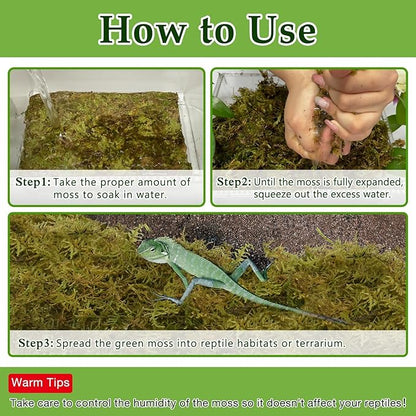 How to Use

Step1: Take the proper amount of moss to soak in water.

Step2: Until the moss is fully expanded, squeeze out the excess water.

Step3: Spread the green moss into reptile habitats or terrarium.

Warm Tips

Take care to control the humidity of the moss so it doesn't affect your reptiles!