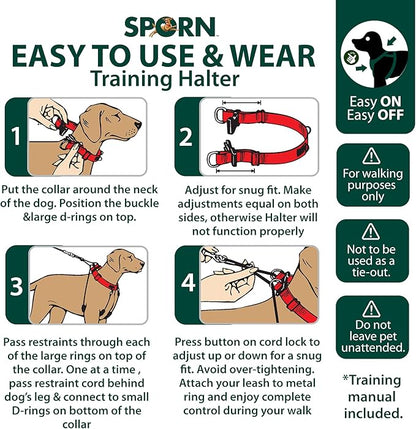 SPORN

EASY TO USE & WEAR

Training Halter

1

Put the collar around the neck of the dog. Position the buckle &large d-rings on top.

2

Adjust for snug fit. Make adjustments equal on both sides, otherwise Halter will not function properly

3

Pass restraints through each of the large rings on top of the collar. One at a time , pass restraint cord behind dog's leg & connect to small D-rings on bottom of the collar

4

Press button on cord lock to adjust up or down for a snug fit. Avoid over-tightening. Attach your leash to metal ring and enjoy complete control during your walk

Easy ON
Easy OFF

For walking purposes only

Not to be used as a tie-out.

Do not leave pet unattended.

*Training manual included.