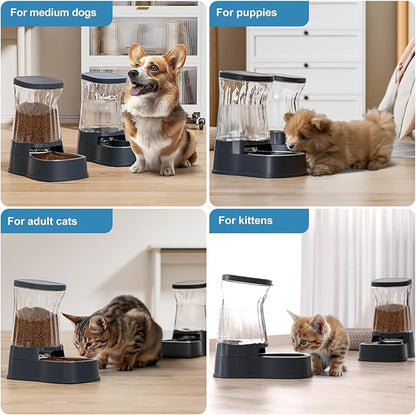 For medium dogs

For puppies

For adult cats

For kittens