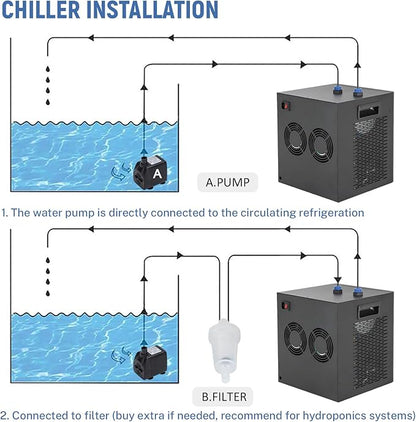 CHILLER INSTALLATION

A

A.PUMP

1. The water pump is directly connected to the circulating refrigeration

B.FILTER

2. Connected to filter (buy extra if needed, recommend for hydroponics systems)