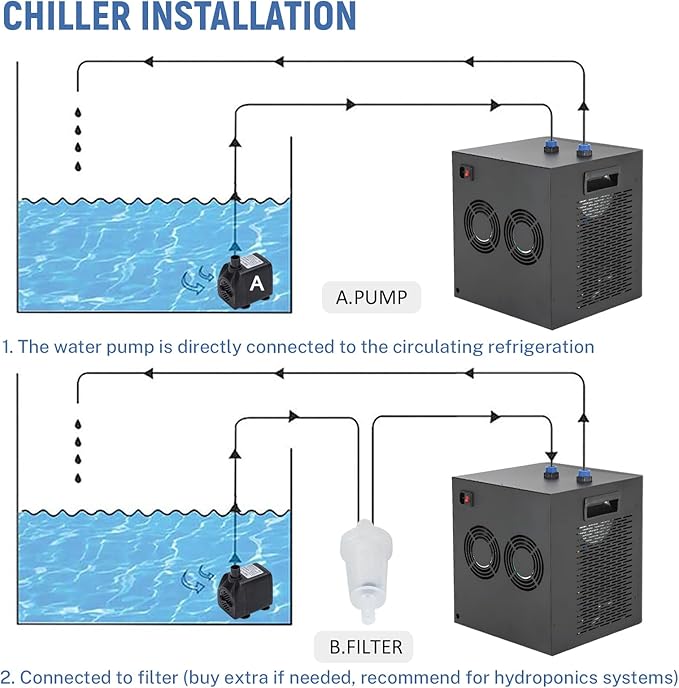 CHILLER INSTALLATION

A

A.PUMP

1. The water pump is directly connected to the circulating refrigeration

B.FILTER

2. Connected to filter (buy extra if needed, recommend for hydroponics systems)