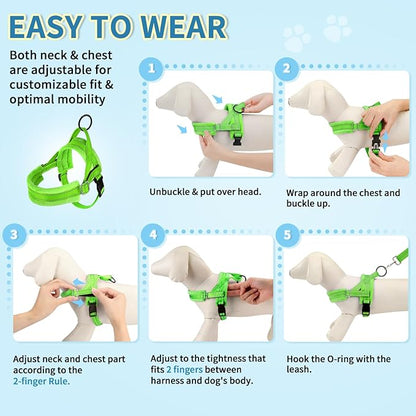 EASY TO WEAR

Both neck & chest are adjustable for customizable fit & optimal mobility

1

Unbuckle & put over head.

2

Wrap around the chest and buckle up.

3

Adjust neck and chest part according to the 2-finger Rule.

4

Adjust to the tightness that fits 2 fingers between harness and dog's body.

5

Hook the O-ring with the leash.