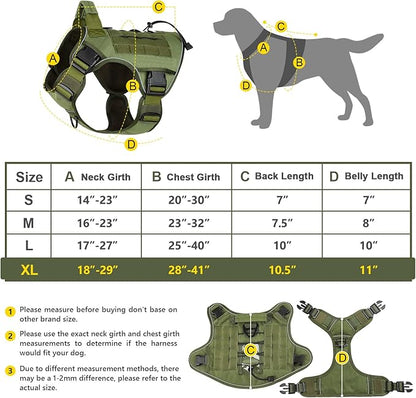 C
A
B
D

C
A
B
D

| Size | A Neck Girth | B Chest Girth | C Back Length | D Belly Length |
|---|---|---|---|---|
| S | 14"-23" | 20"-30" | 7" | 7" |
| M | 16"-23" | 23"-32" | 7.5" | 8" |
| L | 17"-27" | 25"-40" | 10" | 10" |
| XL | 18"-29" | 28"-41" | 10.5" | 11" |

1 Please measure before buying don't base on other brand size.

2 Please use the exact neck girth and chest girth measurements to determine if the harness would fit your dog.

3 Due to different measurement methods, there may be a 1-2mm difference, please refer to the actual size.

C

D